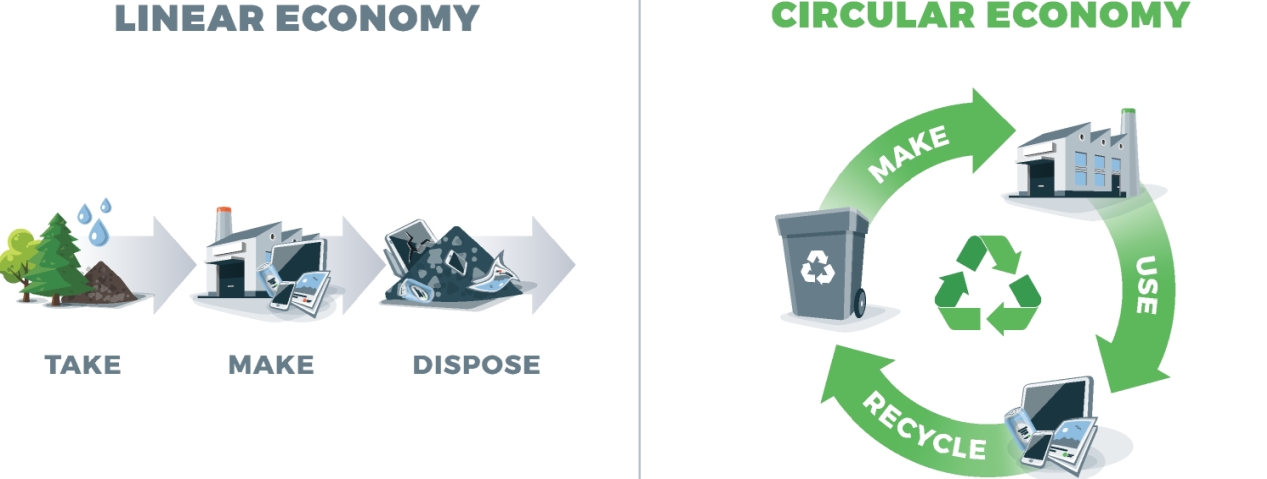 LINEAR ECONOMY

TAKE MAKE DISPOSE

CIRCULAR ECONOMY

MAKE

USE

RECYCLE